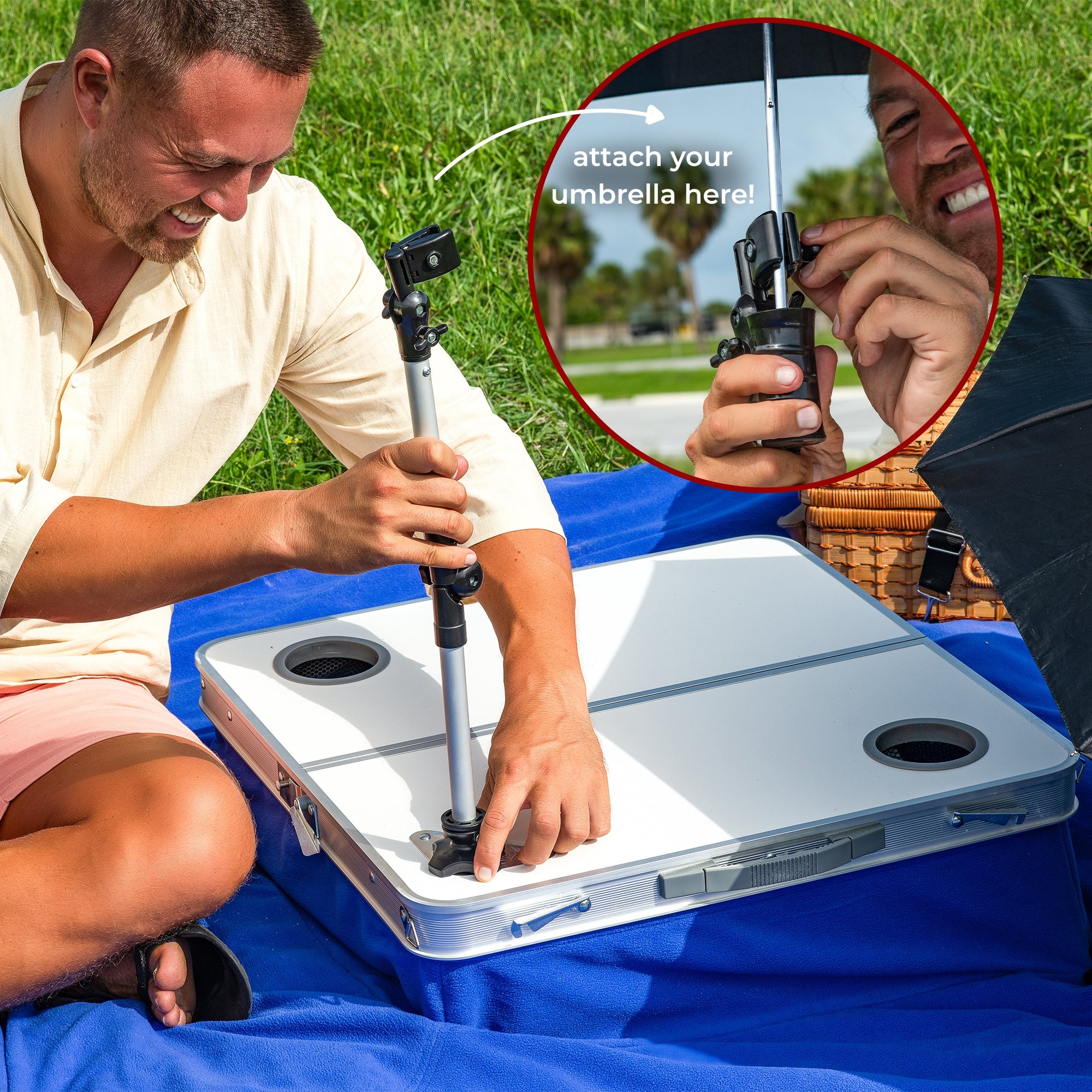 attach your umbrella here!